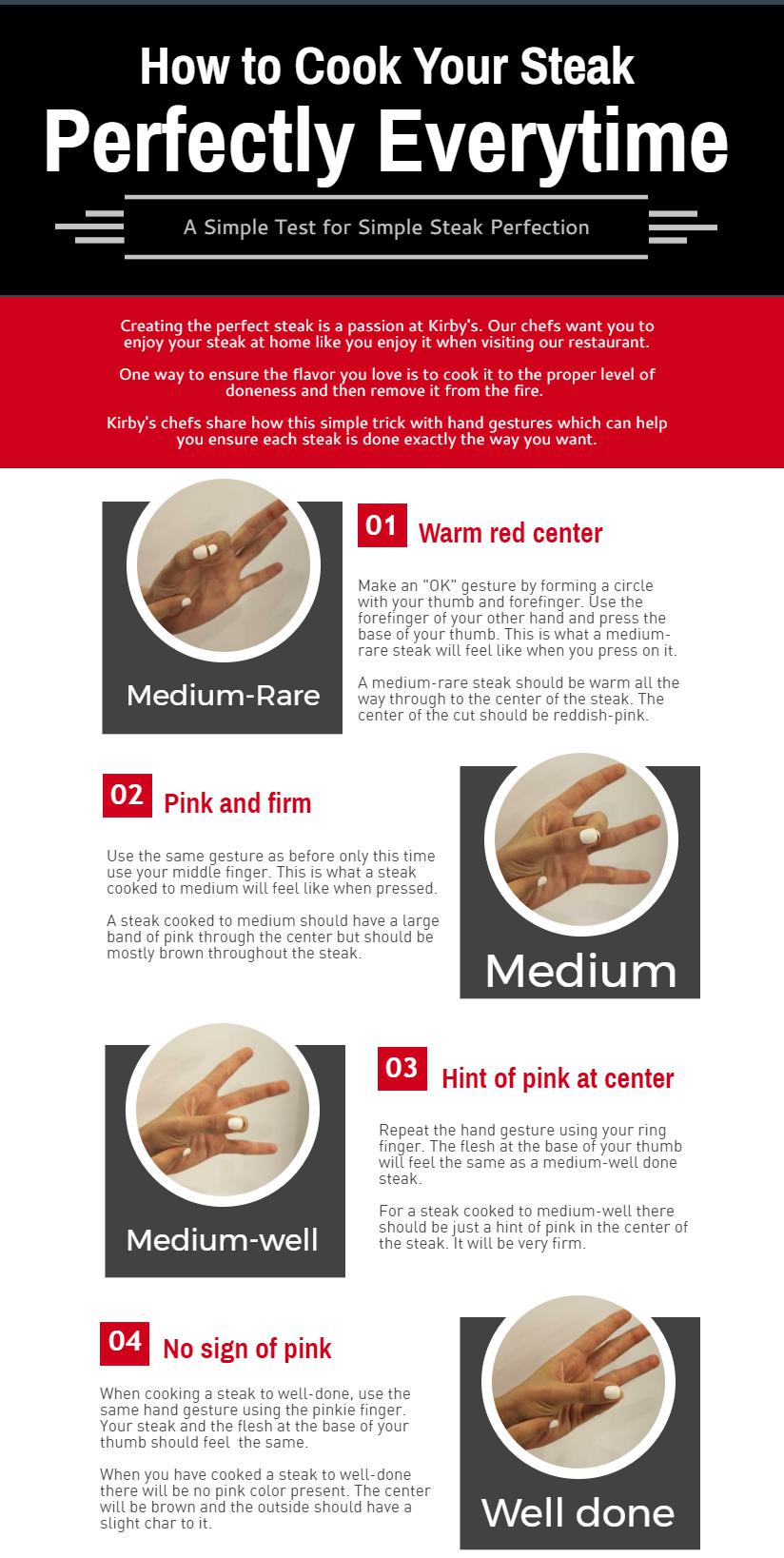 How to Cook Your Steak
Perfectly Everytime

A Simple Test for Simple Steak Perfection

Creating the perfect steak is a passion at Kirby's. Our chefs want you to enjoy your steak at home like you enjoy it when visiting our restaurant.

One way to ensure the flavor you love is to cook it to the proper level of doneness and then remove it from the fire.

Kirby's chefs share how this simple trick with hand gestures which can help you ensure each steak is done exactly the way you want.

Medium-Rare

01 Warm red center

Make an "OK" gesture by forming a circle with your thumb and forefinger. Use the forefinger of your other hand and press the base of your thumb. This is what a medium-rare steak will feel like when you press on it.

A medium-rare steak should be warm all the way through to the center of the steak. The center of the cut should be reddish-pink.

02 Pink and firm

Use the same gesture as before only this time use your middle finger. This is what a steak cooked to medium will feel like when pressed.

A steak cooked to medium should have a large band of pink through the center but should be mostly brown throughout the steak.

Medium

Medium-well

03 Hint of pink at center

Repeat the hand gesture using your ring finger. The flesh at the base of your thumb will feel the same as a medium-well done steak.

For a steak cooked to medium-well there should be just a hint of pink in the center of the steak. It will be very firm.

04 No sign of pink

When cooking a steak to well-done, use the same hand gesture using the pinkie finger. Your steak and the flesh at the base of your thumb should feel the same.

When you have cooked a steak to well-done there will be no pink color present. The center will be brown and the outside should have a slight char to it.

Well done